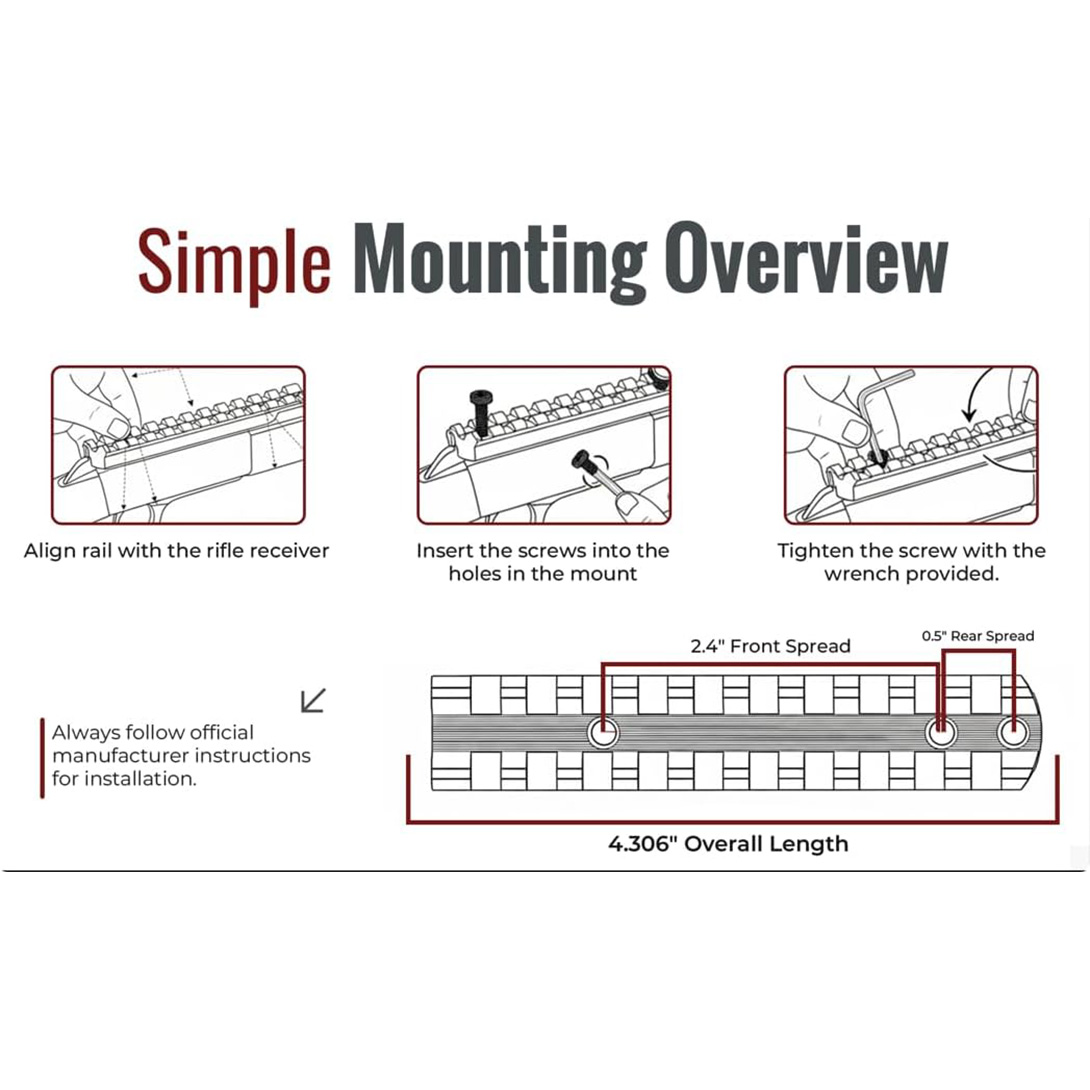 Simple Mounting Overview

Align rail with the rifle receiver

Insert the screws into the holes in the mount

Tighten the screw with the wrench provided.

Always follow official manufacturer instructions for installation.

2.4" Front Spread

0.5" Rear Spread

4.306" Overall Length