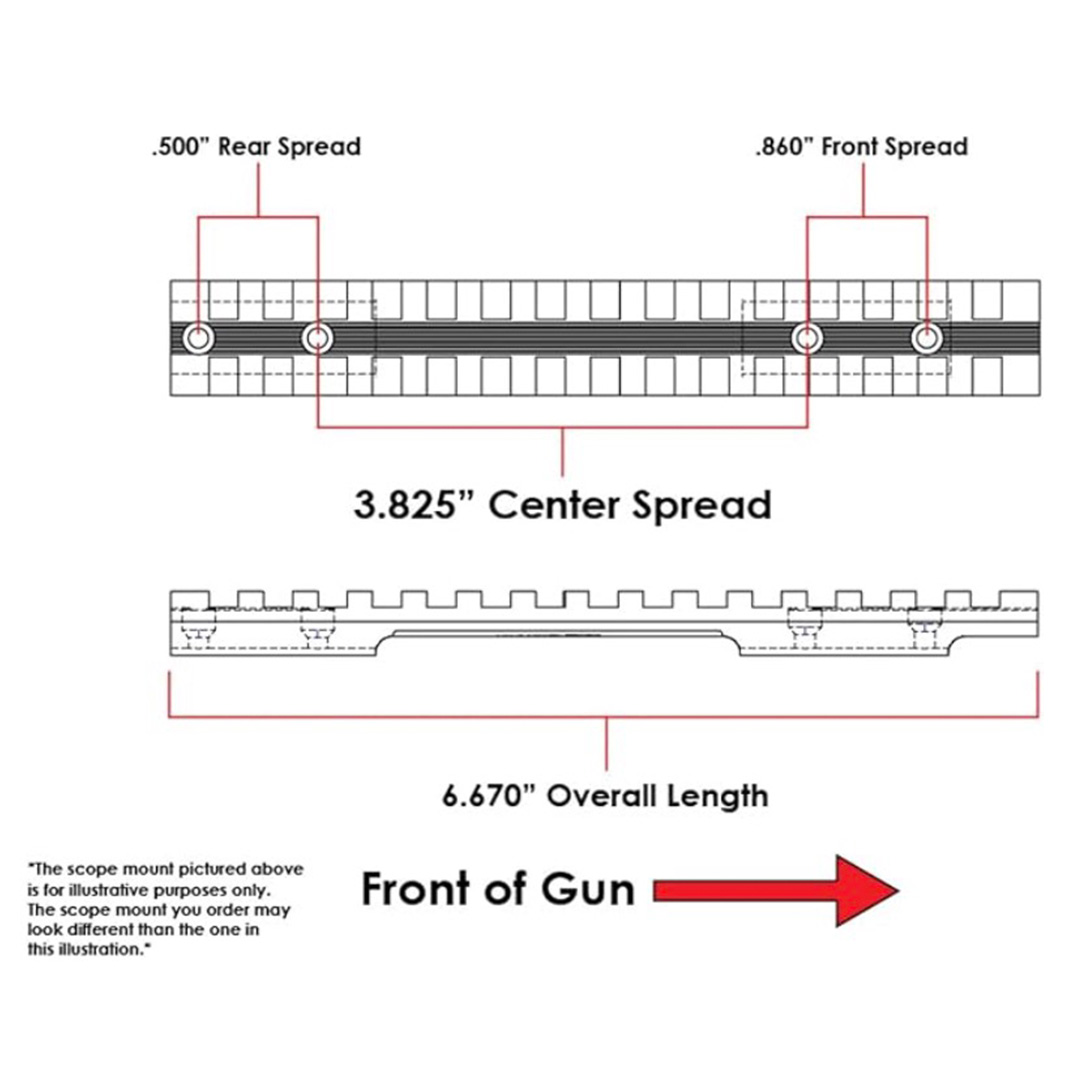 .500" Rear Spread

.860" Front Spread

3.825" Center Spread

6.670" Overall Length

*The scope mount pictured above is for illustrative purposes only. The scope mount you order may look different than the one in this illustration.*

Front of Gun