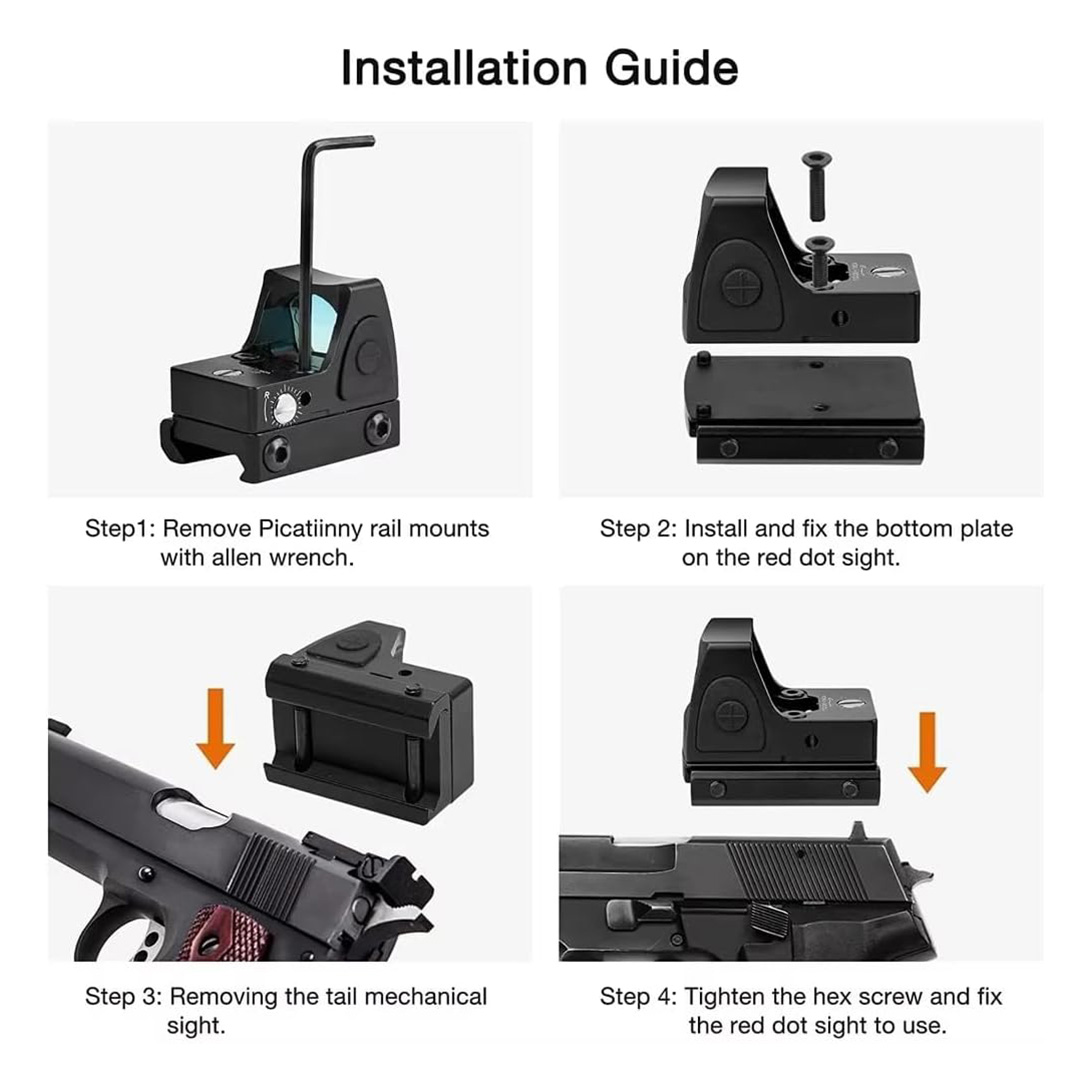 Installation Guide

Step1: Remove Picatiinny rail mounts with allen wrench.

Step 2: Install and fix the bottom plate on the red dot sight.

Step 3: Removing the tail mechanical sight.

Step 4: Tighten the hex screw and fix the red dot sight to use.