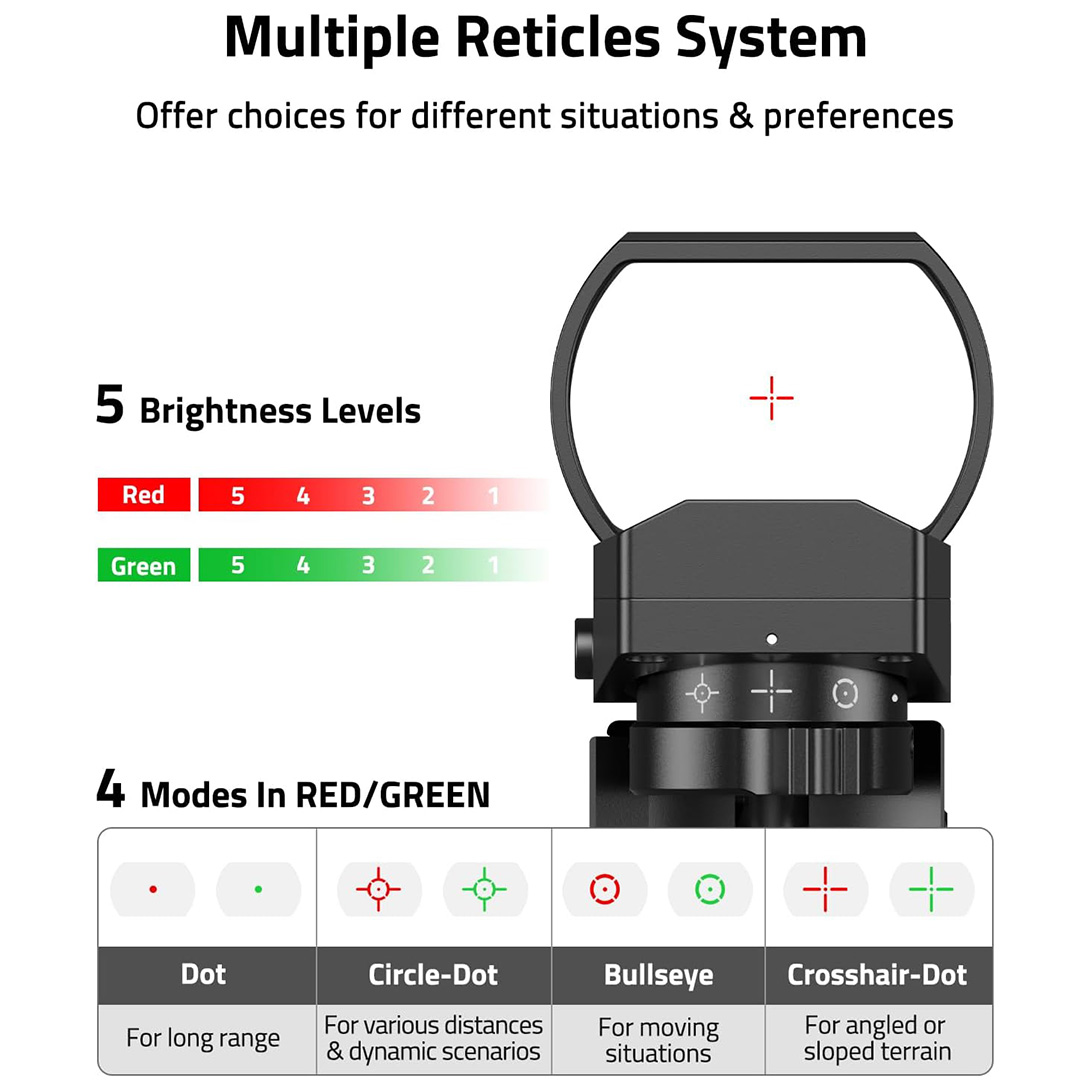 Multiple Reticles System

Offer choices for different situations & preferences

5 Brightness Levels

Red 5 4 3 2 1

Green 5 4 3 2 1

4 Modes In RED/GREEN

| Dot | Circle-Dot | Bullseye | Crosshair-Dot |
|---|---|---|---|
| For long range | For various distances & dynamic scenarios | For moving situations | For angled or sloped terrain |