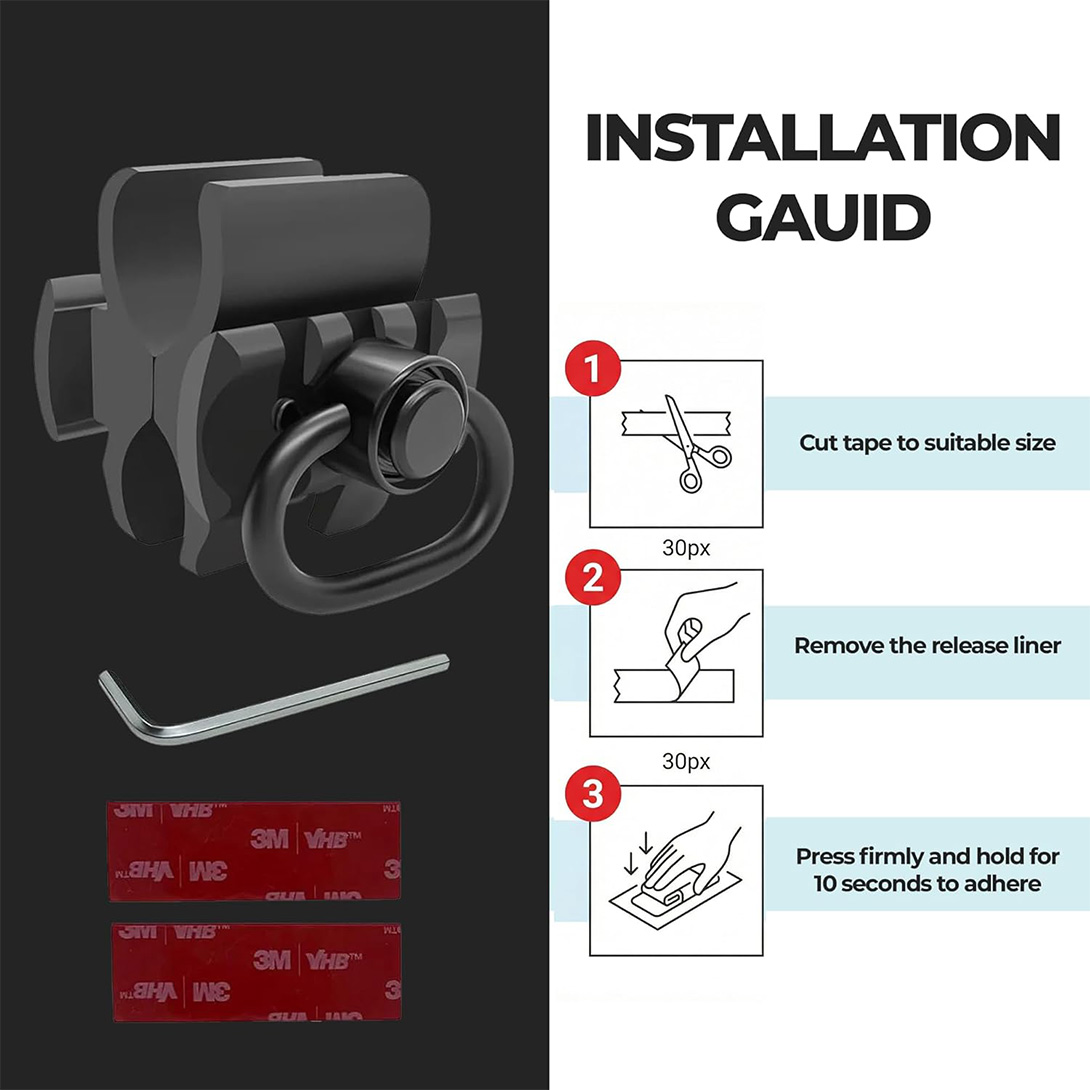 INSTALLATION GAUID

1

Cut tape to suitable size

30px

2

Remove the release liner

30px

3

Press firmly and hold for 10 seconds to adhere

3M VHB™

3M VHB™